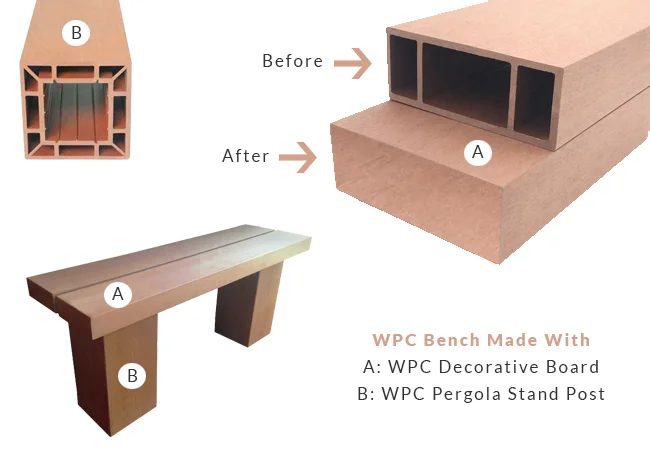 B

Before

After

A

A

B

WPC Bench Made With
A: WPC Decorative Board
B: WPC Pergola Stand Post